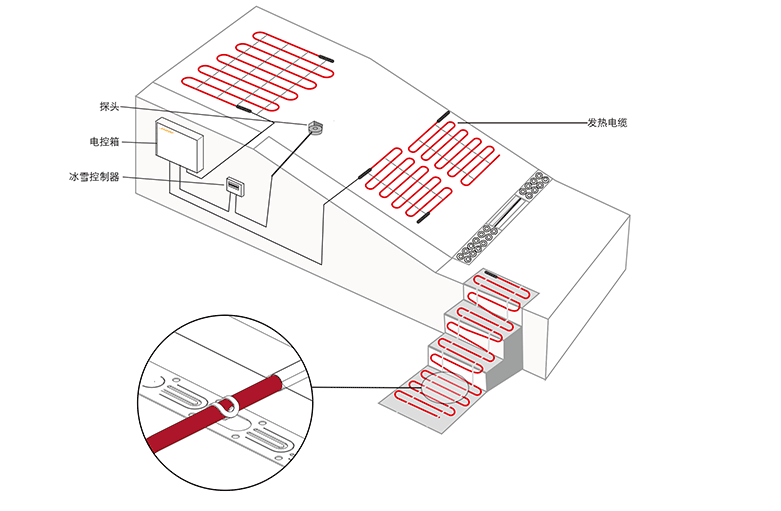 探头
电控箱
冰雪控制器
发热电缆